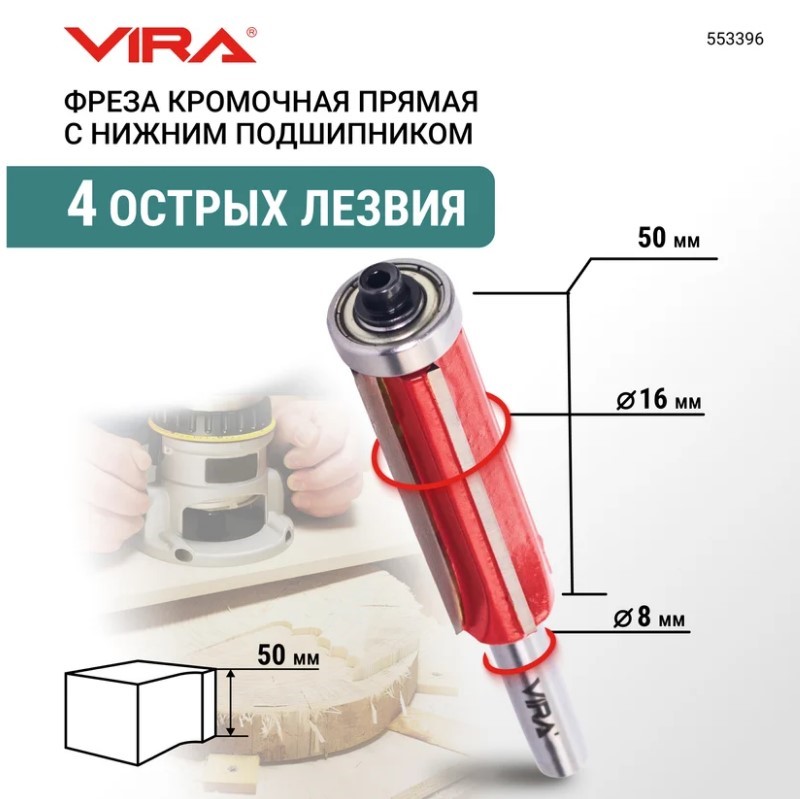 VIRA®

553396

ФРЕЗА КРОМОЧНАЯ ПРЯМАЯ С НИЖНИМ ПОДШИПНИКОМ

4 ОСТРЫХ ЛЕЗВИЯ

50 мм

⌀16 мм

⌀8 мм

50 мм

VIRA